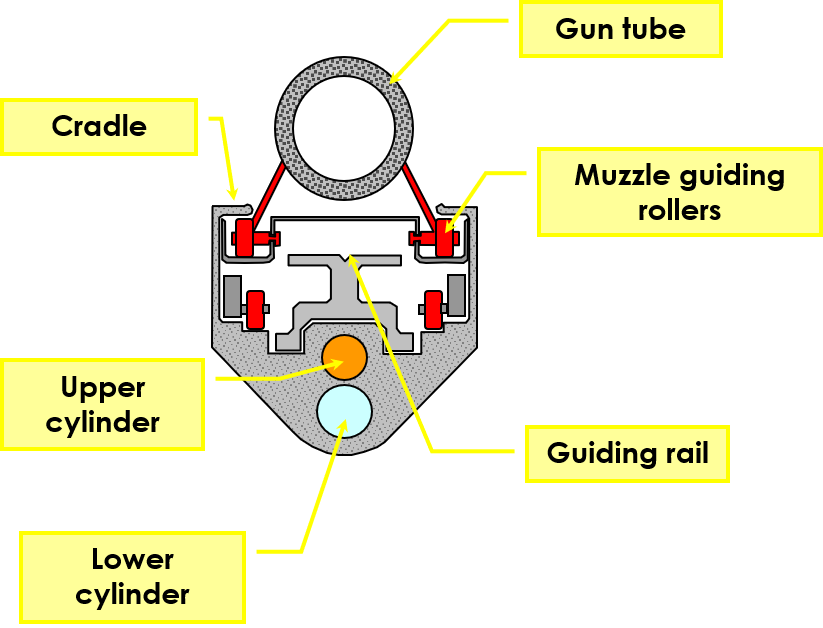 Gun tube

Cradle

Muzzle guiding rollers

Upper cylinder

Guiding rail

Lower cylinder